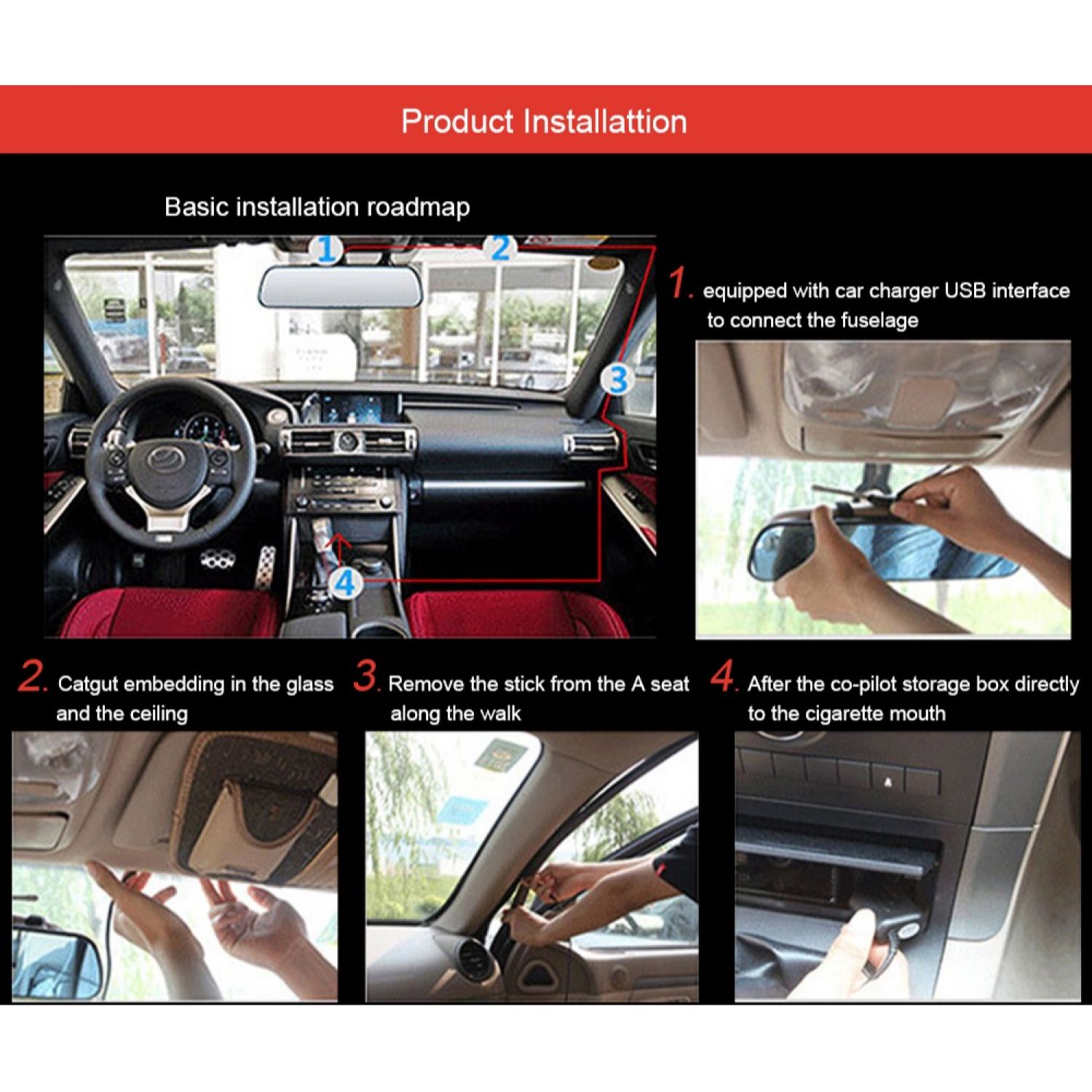 Product Installattion

Basic installation roadmap

1 2 3 4

1. equipped with car charger USB interface to connect the fuselage

2. Catgut embedding in the glass and the ceiling

3. Remove the stick from the A seat along the walk

4. After the co-pilot storage box directly to the cigarette mouth